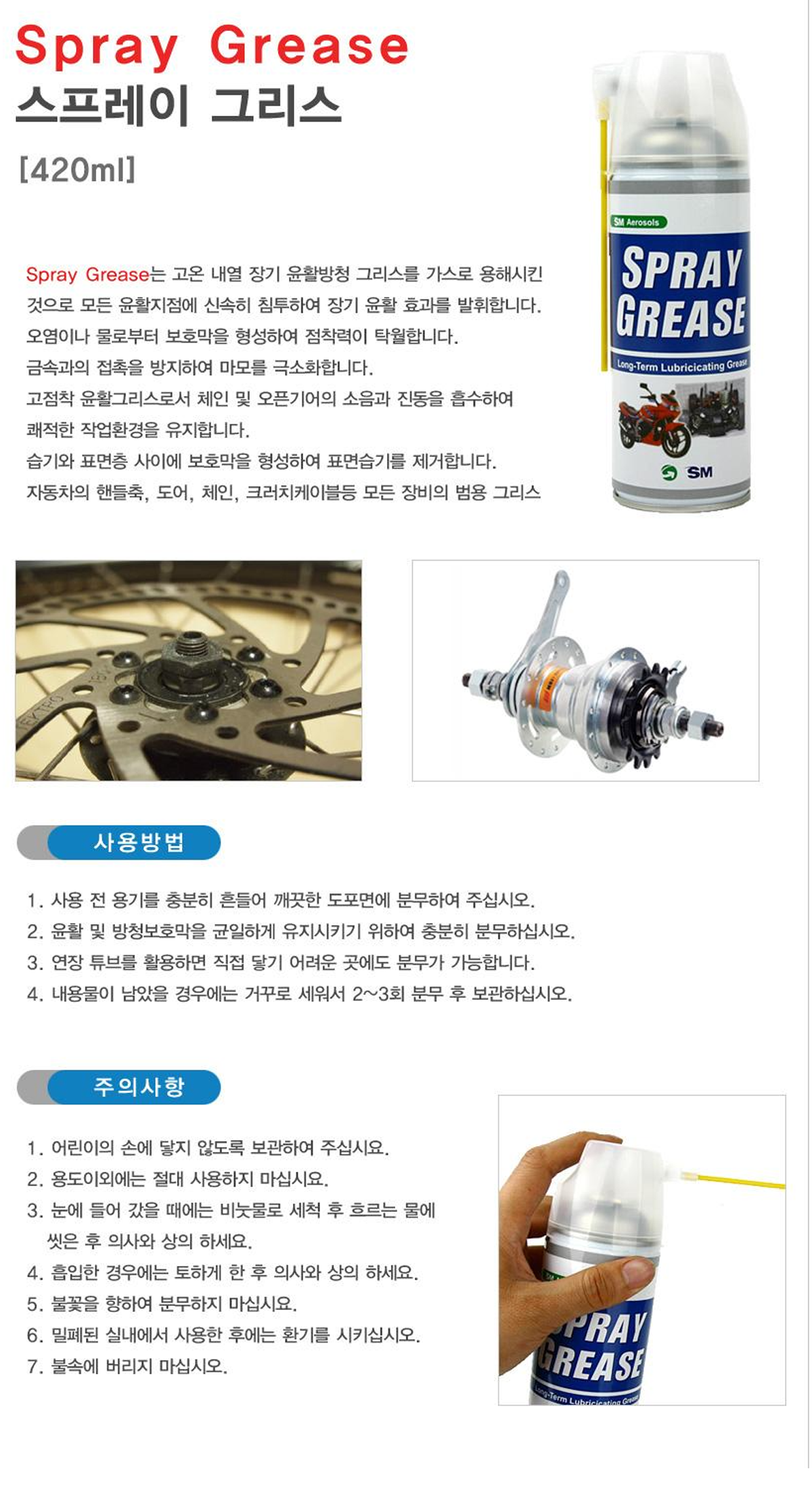 Spray Grease
스프레이 그리스
[420ml]

Spray Grease는 고온 내열 장기 윤활방청 그리스를 가스로 용해시킨 것으로 모든 윤활지점에 신속히 침투하여 장기 윤활 효과를 발휘합니다.
오염이나 물로부터 보호막을 형성하여 점착력이 탁월합니다.
금속과의 접촉을 방지하여 마모를 극소화합니다.
고점착 윤활그리스로서 체인 및 오픈기어의 소음과 진동을 흡수하여 쾌적한 작업환경을 유지합니다.
습기와 표면층 사이에 보호막을 형성하여 표면습기를 제거합니다.
자동차의 핸들축, 도어, 체인, 크러치케이블등 모든 장비의 범용 그리스

SM Aerosols
SPRAY GREASE
Long-Term Lubricicating Grease
SM

사용방법

1. 사용 전 용기를 충분히 흔들어 깨끗한 도포면에 분무하여 주십시오.
2. 윤활 및 방청보호막을 균일하게 유지시키기 위하여 충분히 분무하십시오.
3. 연장 튜브를 활용하면 직접 닿기 어려운 곳에도 분무가 가능합니다.
4. 내용물이 남았을 경우에는 거꾸로 세워서 2~3회 분무 후 보관하십시오.

주의사항

1. 어린이의 손에 닿지 않도록 보관하여 주십시요.
2. 용도이외에는 절대 사용하지 마십시요.
3. 눈에 들어 갔을 때에는 비눗물로 세척 후 흐르는 물에 씻은 후 의사와 상의 하세요.
4. 흡입한 경우에는 토하게 한 후 의사와 상의 하세요.
5. 불꽃을 향하여 분무하지 마십시요.
6. 밀폐된 실내에서 사용한 후에는 환기를 시키십시오.
7. 불속에 버리지 마십시오.

PRAY
GREASE
Long-Term Lubricicating Grease